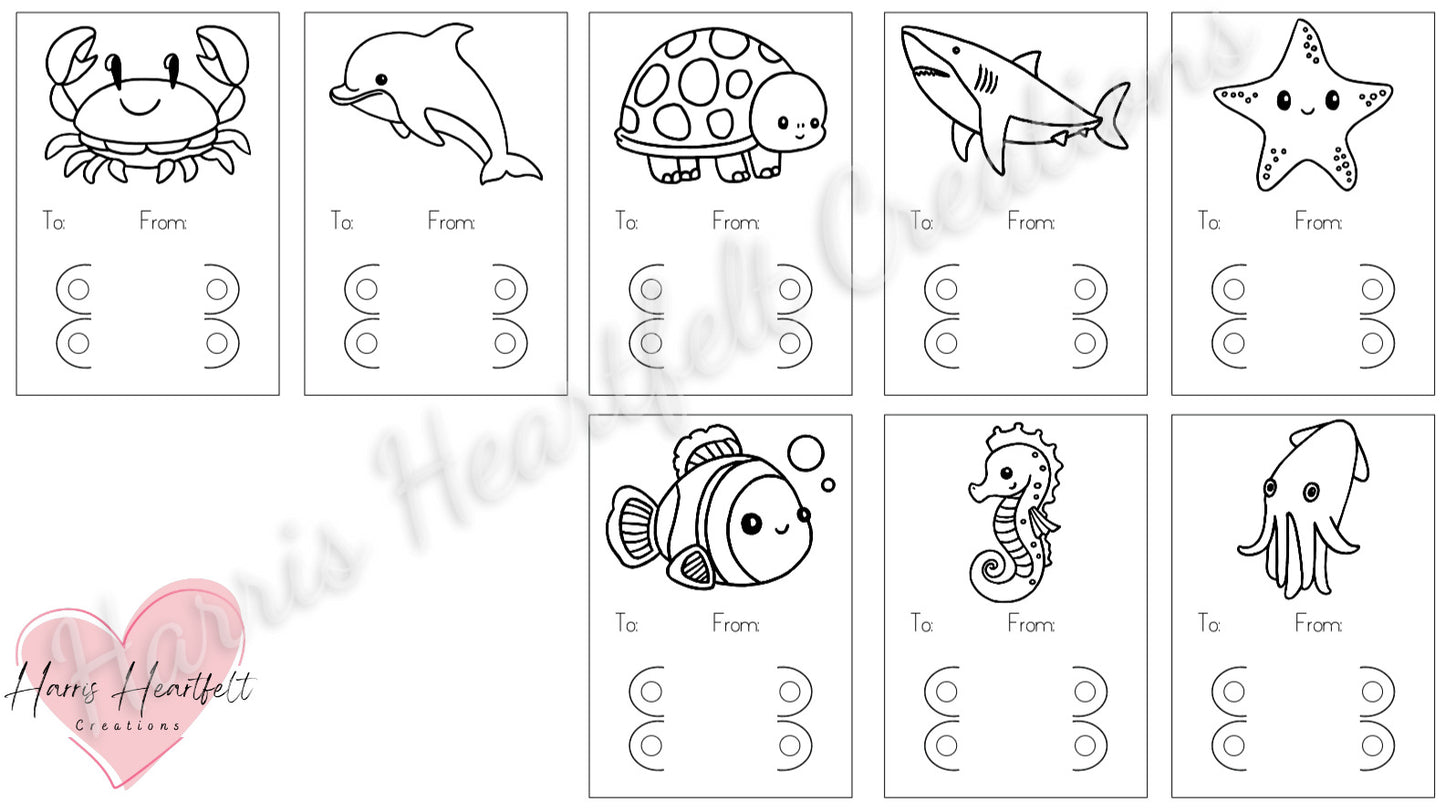 To: From:

To: From:

To: From:

To: From:

To: From:

To: From:

To: From:

To: From:

Harris Heartfelt Creations

Harris Heartfelt Creations