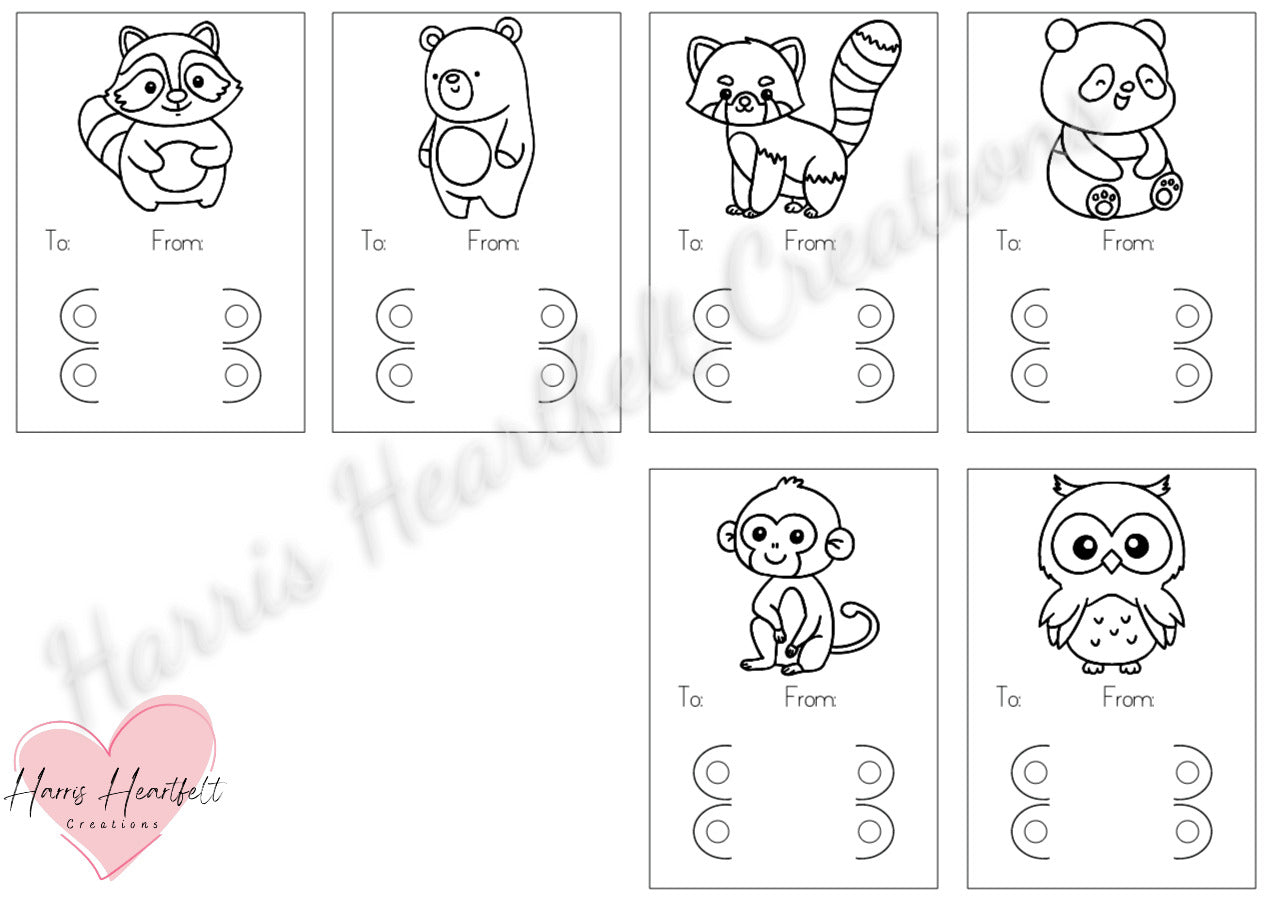 To: From:

To: From:

To: From:

To: From:

To: From:

To: From:

Harris Heartfelt Creations

Harris Heartfelt
Creations